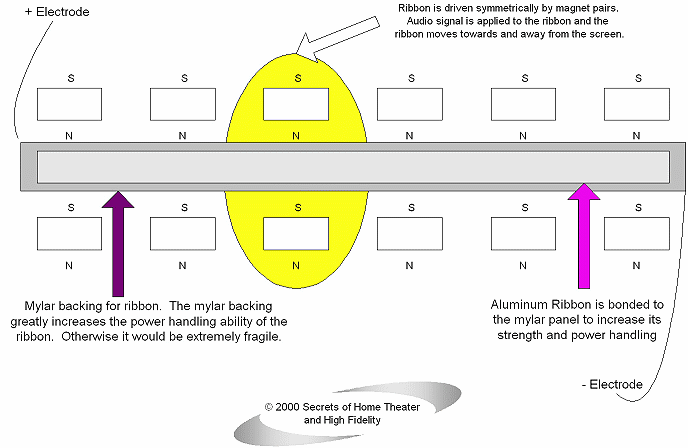 + Electrode

Ribbon is driven symmetrically by magnet pairs. Audio signal is applied to the ribbon and the ribbon moves towards and away from the screen.

S S S S S S

N N N N N N

S S S S S S

N N N N N N

Mylar backing for ribbon. The mylar backing greatly increases the power handling ability of the ribbon. Otherwise it would be extremely fragile.

Aluminum Ribbon is bonded to the mylar panel to increase its strength and power handling

- Electrode

© 2000 Secrets of Home Theater and High Fidelity