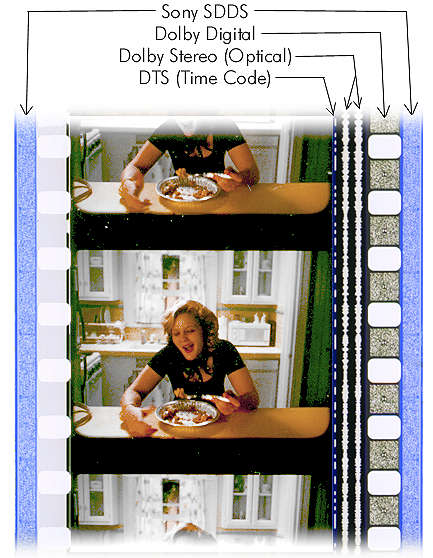 Sony SDDS
Dolby Digital
Dolby Stereo (Optical)
DTS (Time Code)